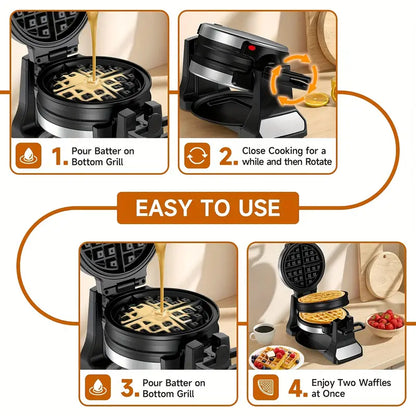 1. Pour Batter on Bottom Grill

2. Close Cooking for a while and then Rotate

EASY TO USE

3. Pour Batter on Bottom Grill

4. Enjoy Two Waffles at Once